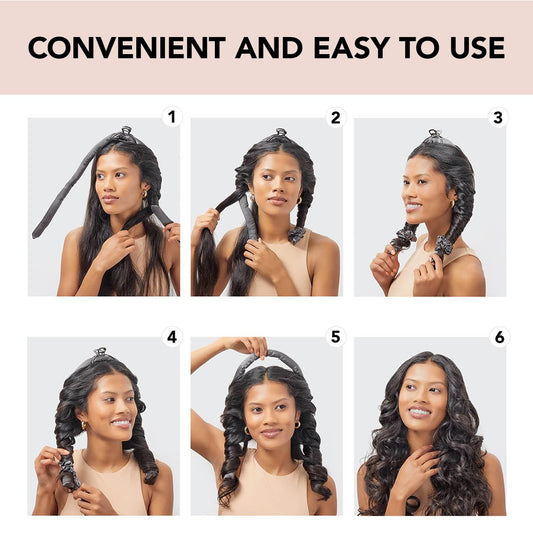 CONVENIENT AND EASY TO USE

1

2

3

4

5

6